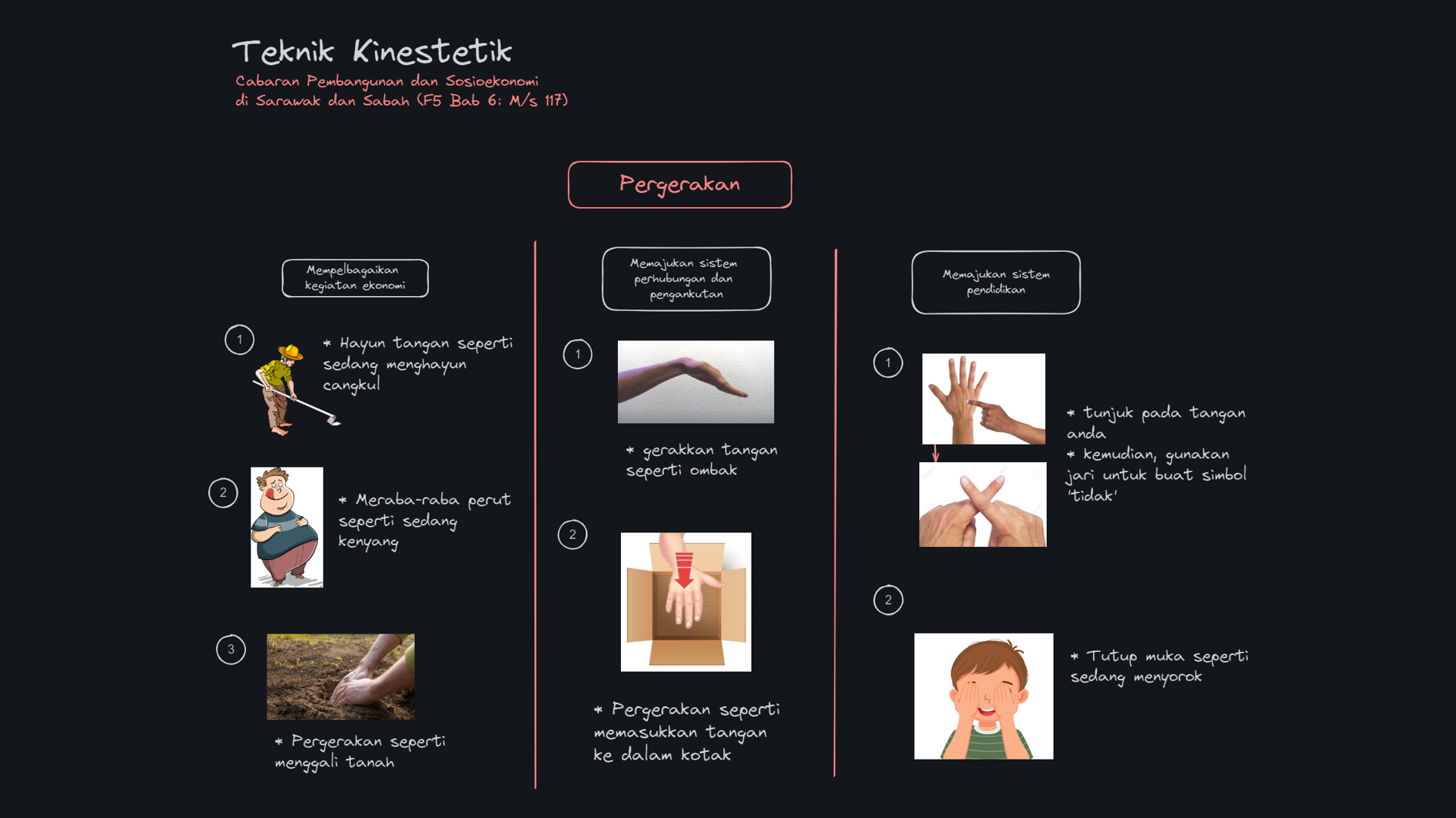 Teknik Kinestetik
Cabaran Pembangunan dan Sosioekonomi di Sarawak dan Sabah (F5 Bab 6: M/s 117)

Pergerakan

Mempelbagaikan kegiatan ekonomi

1

* Hayun tangan seperti sedang menghayun cangkul

2

* Meraba-raba perut seperti sedang kenyang

3

* Pergerakan seperti menggali tanah

Memajukan sistem perhubungan dan pengankutan

1

* gerakkan tangan seperti ombak

2

* Pergerakan seperti memasukkan tangan ke dalam kotak

Memajukan sistem pendidikan

1

* tunjuk pada tangan anda
* kemudian, gunakan jari untuk buat simbol 'tidak'

2

* Tutup muka seperti sedang menyorok